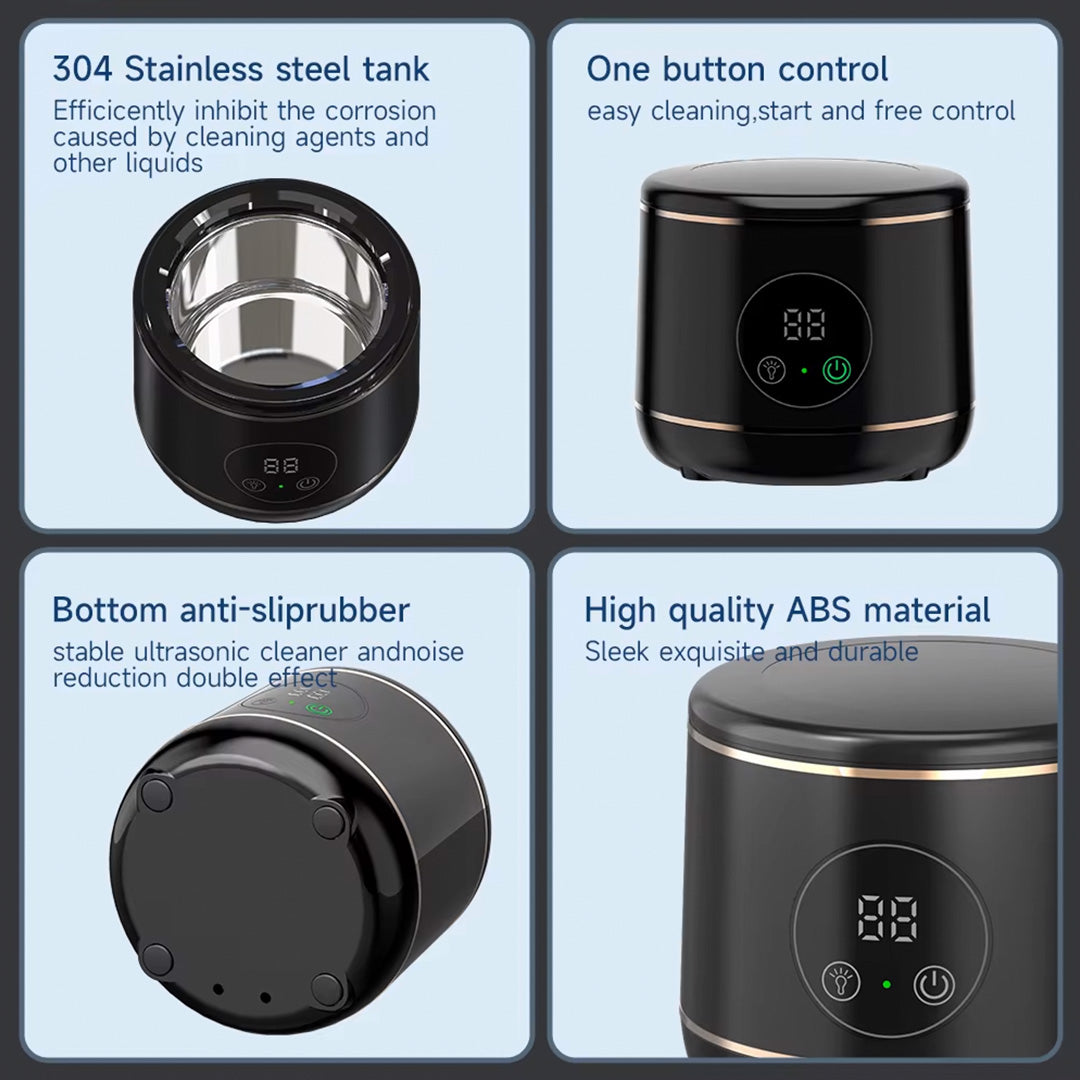 304 Stainless steel tank
Efficicently inhibit the corrosion caused by cleaning agents and other liquids

88

One button control
easy cleaning,start and free control

88

Bottom anti-sliprubber
stable ultrasonic cleaner andnoise reduction double effect

High quality ABS material
Sleek exquisite and durable

88